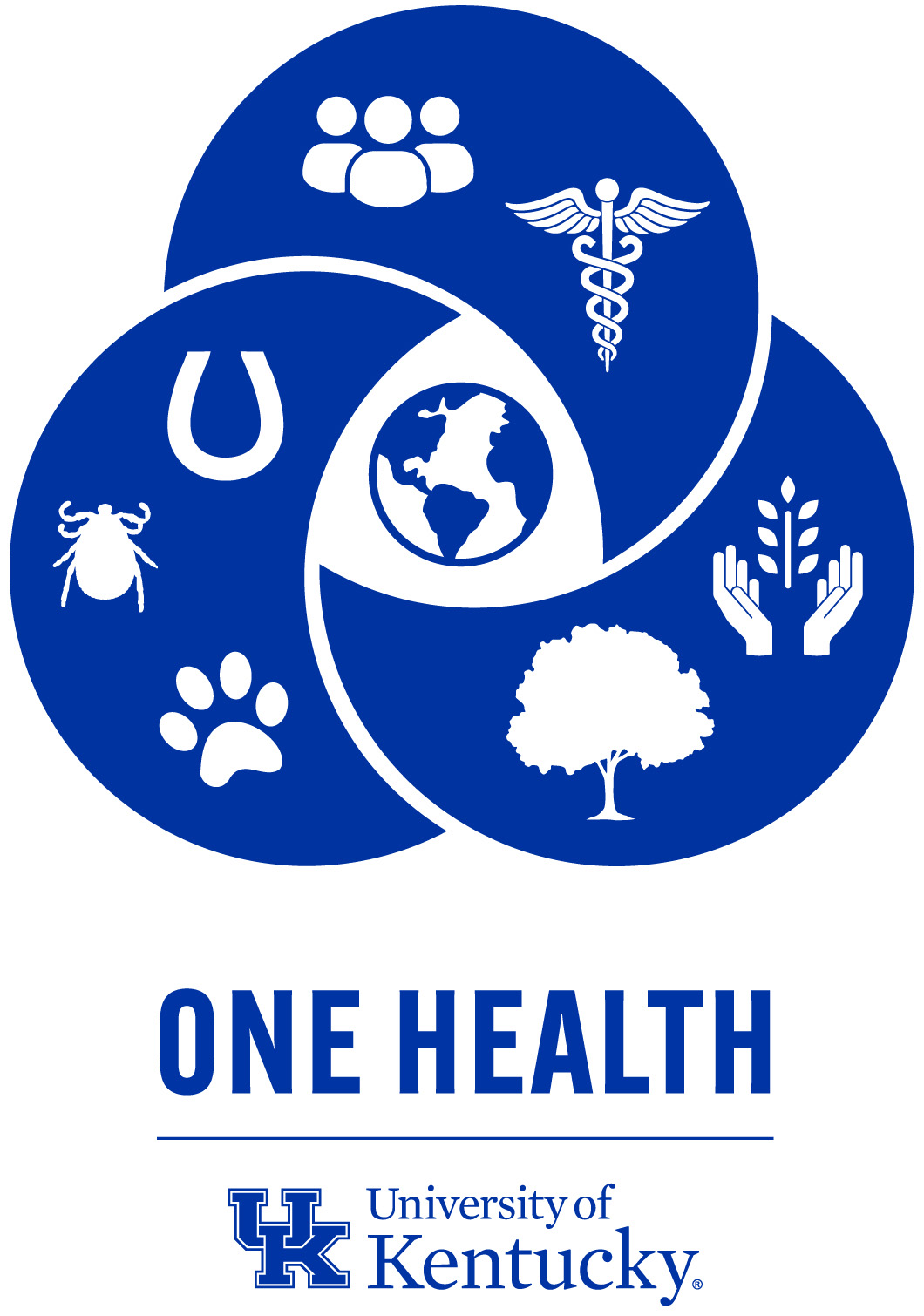 ONE HEALTH

UK University of Kentucky®